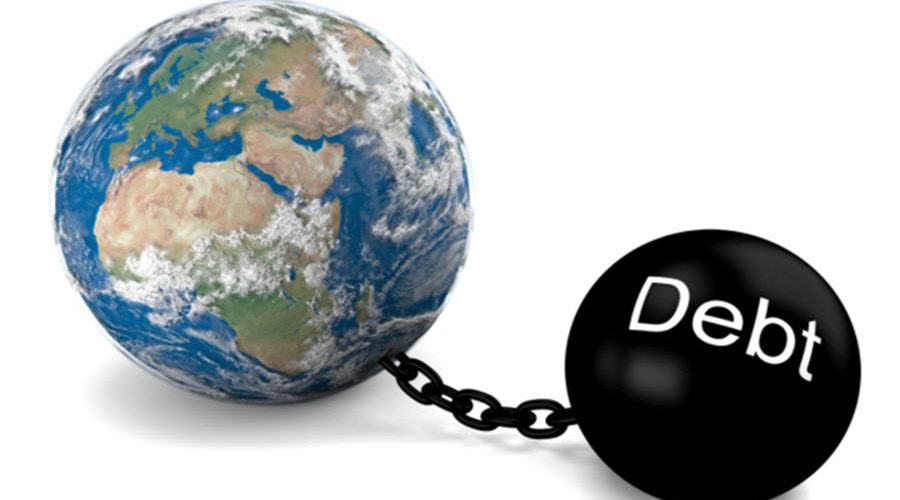 Debt