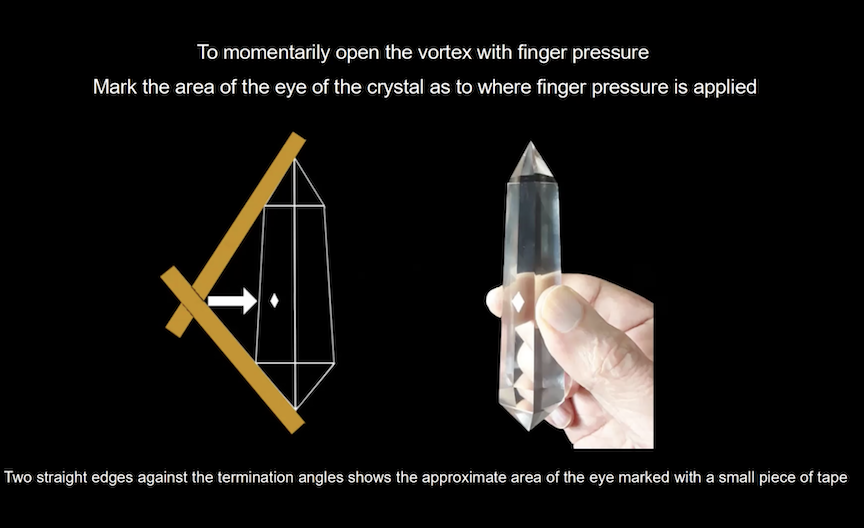 To momentarily open the vortex with finger pressure
Mark the area of the eye of the crystal as to where finger pressure is applied

Two straight edges against the termination angles shows the approximate area of the eye marked with a small piece of tape